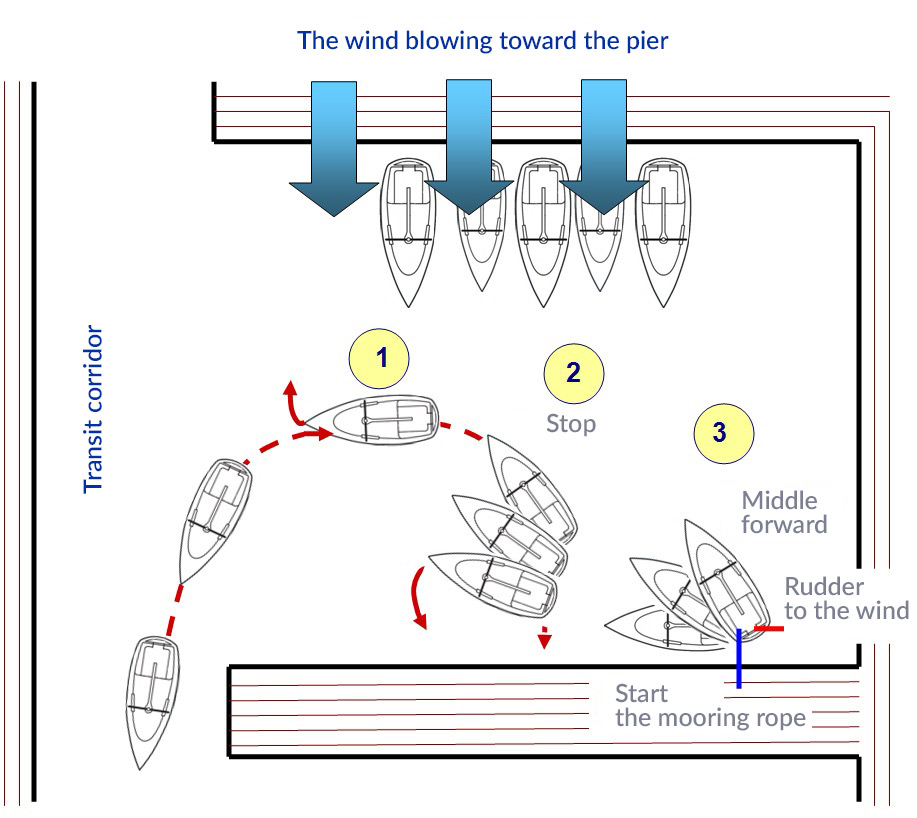 The wind blowing toward the pier

Transit corridor

1

2

Stop

3

Middle forward

Rudder to the wind

Start the mooring rope