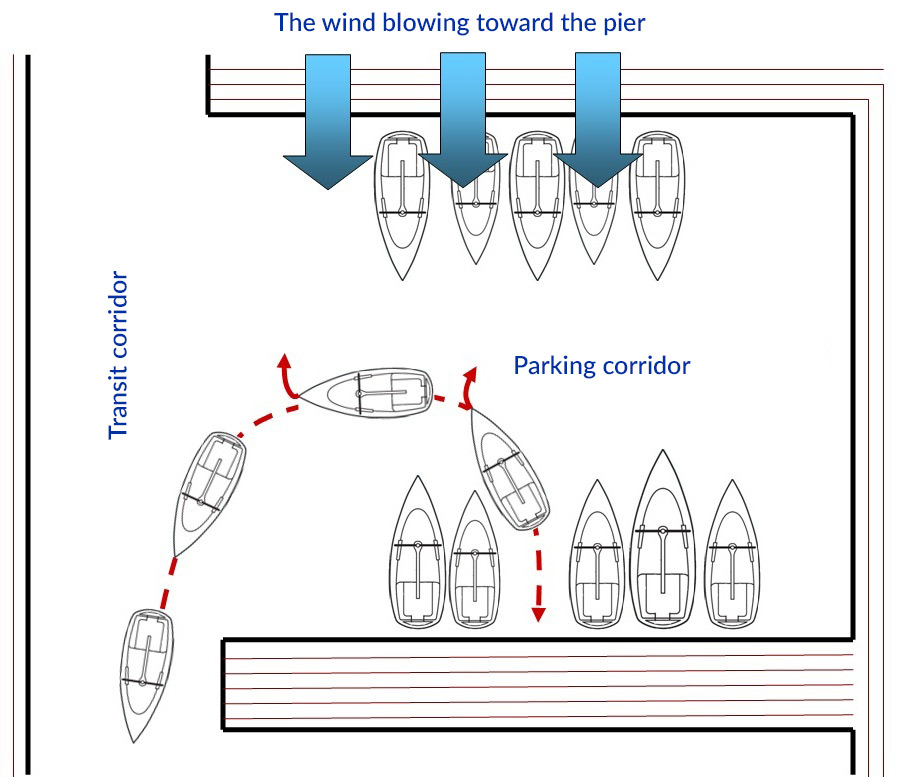 The wind blowing toward the pier

Transit corridor

Parking corridor